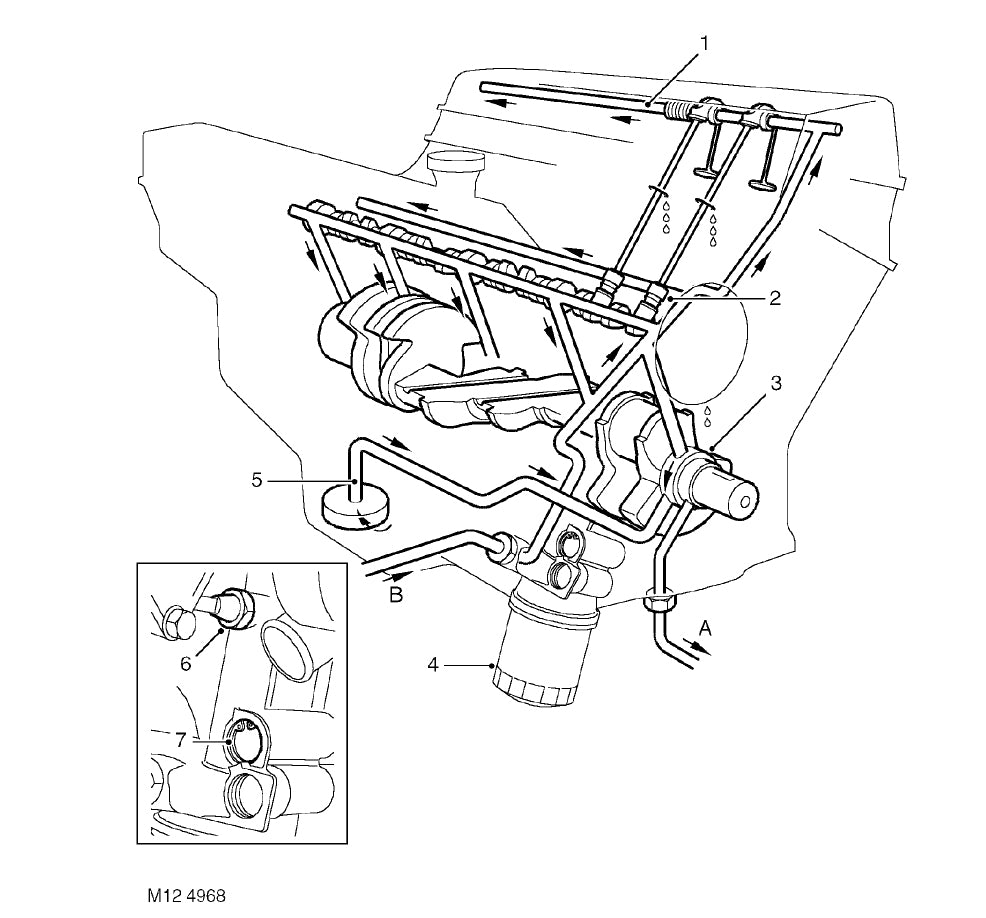 1
2
3
5
B
A
4
6
7
M12 4968