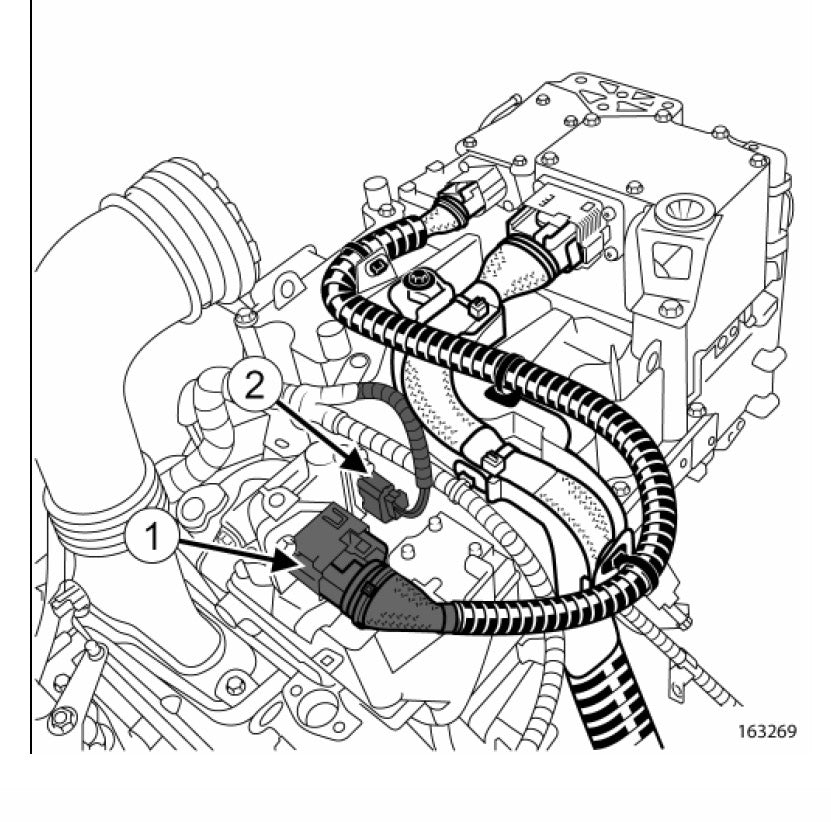 2
1
163269