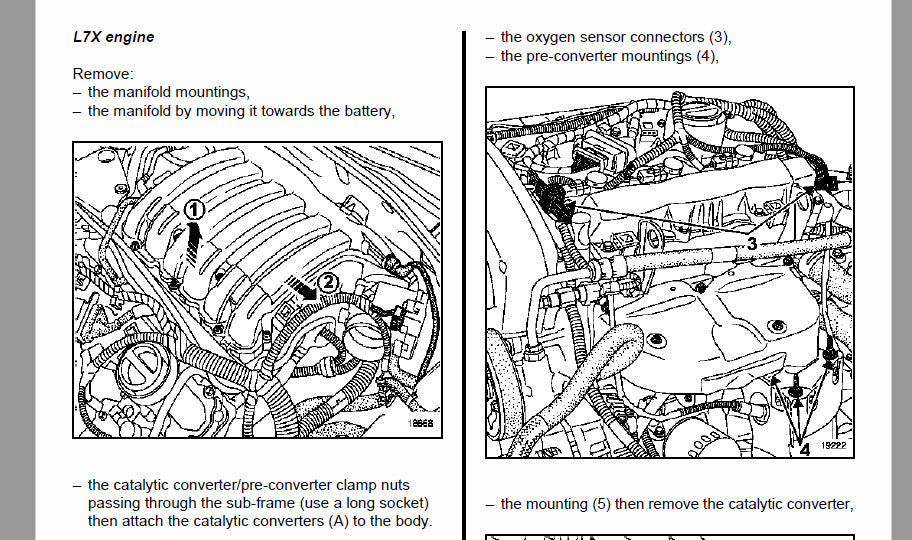 L7X engine

Remove:
– the manifold mountings,
– the manifold by moving it towards the battery,

1
2
18668

– the catalytic converter/pre-converter clamp nuts passing through the sub-frame (use a long socket) then attach the catalytic converters (A) to the body.

– the oxygen sensor connectors (3),
– the pre-converter mountings (4),

3
4
19222

– the mounting (5) then remove the catalytic converter,