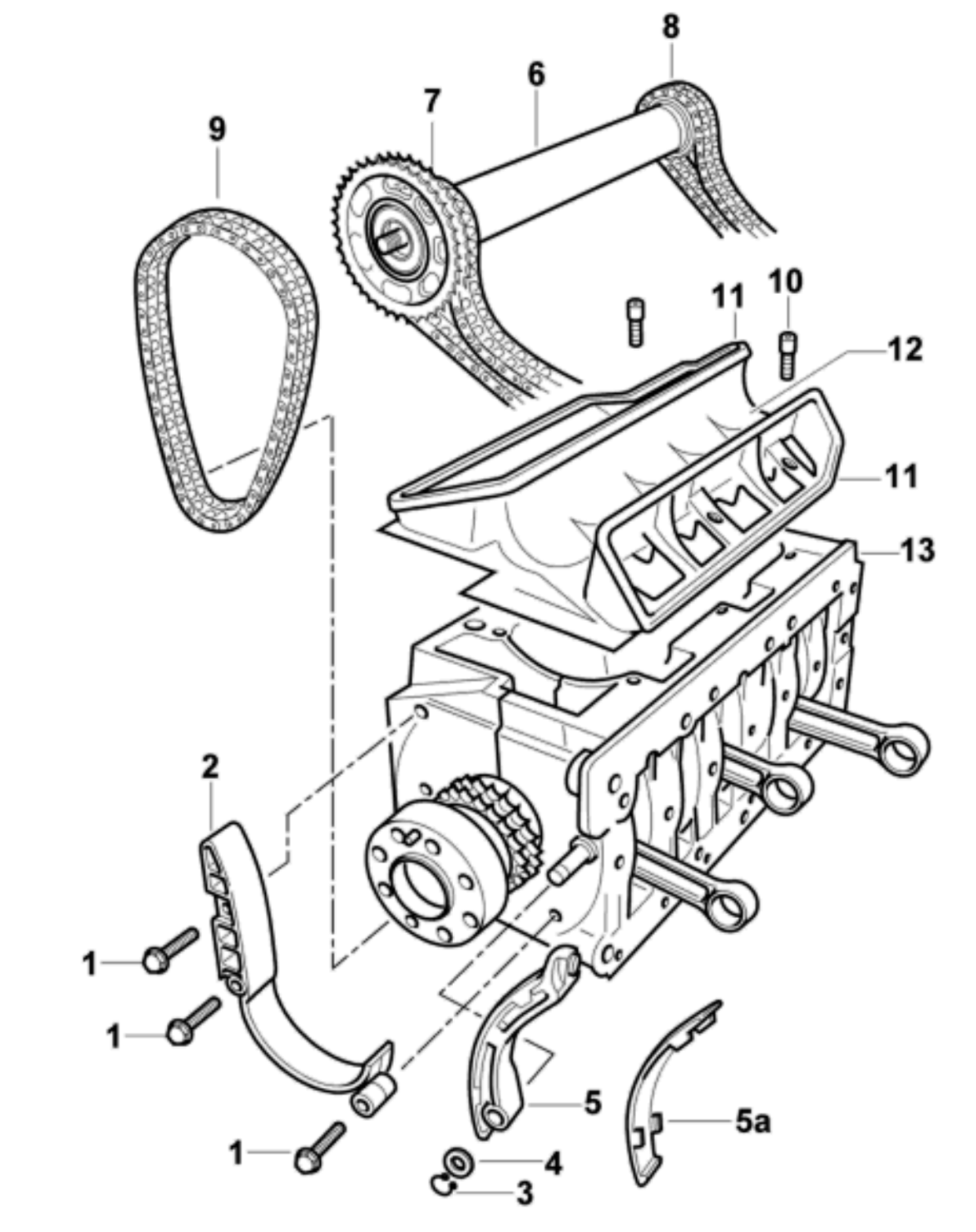 8
6
7
9
11
10
12
11
13
2
1
1
1
5
5a
4
3