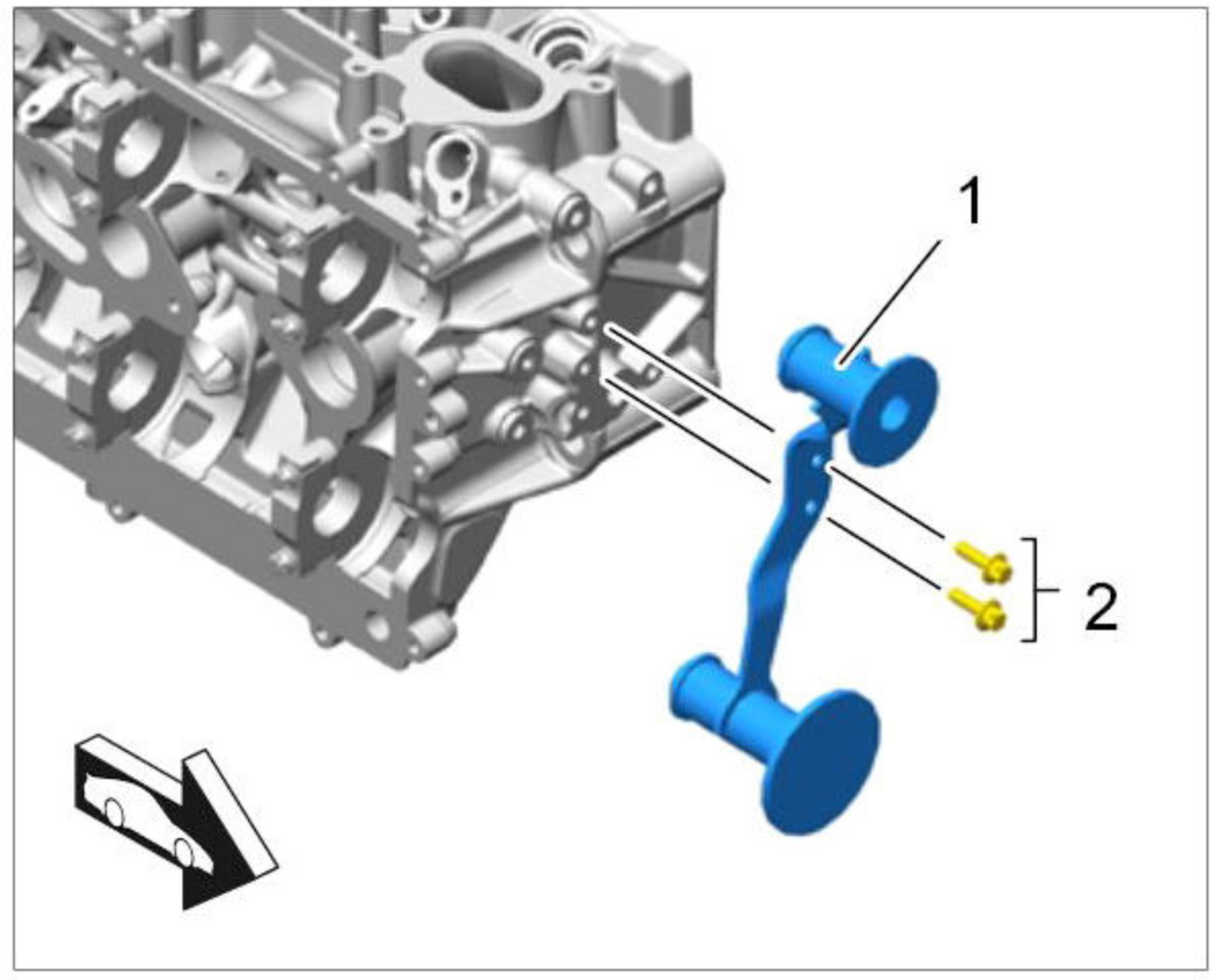 1

2