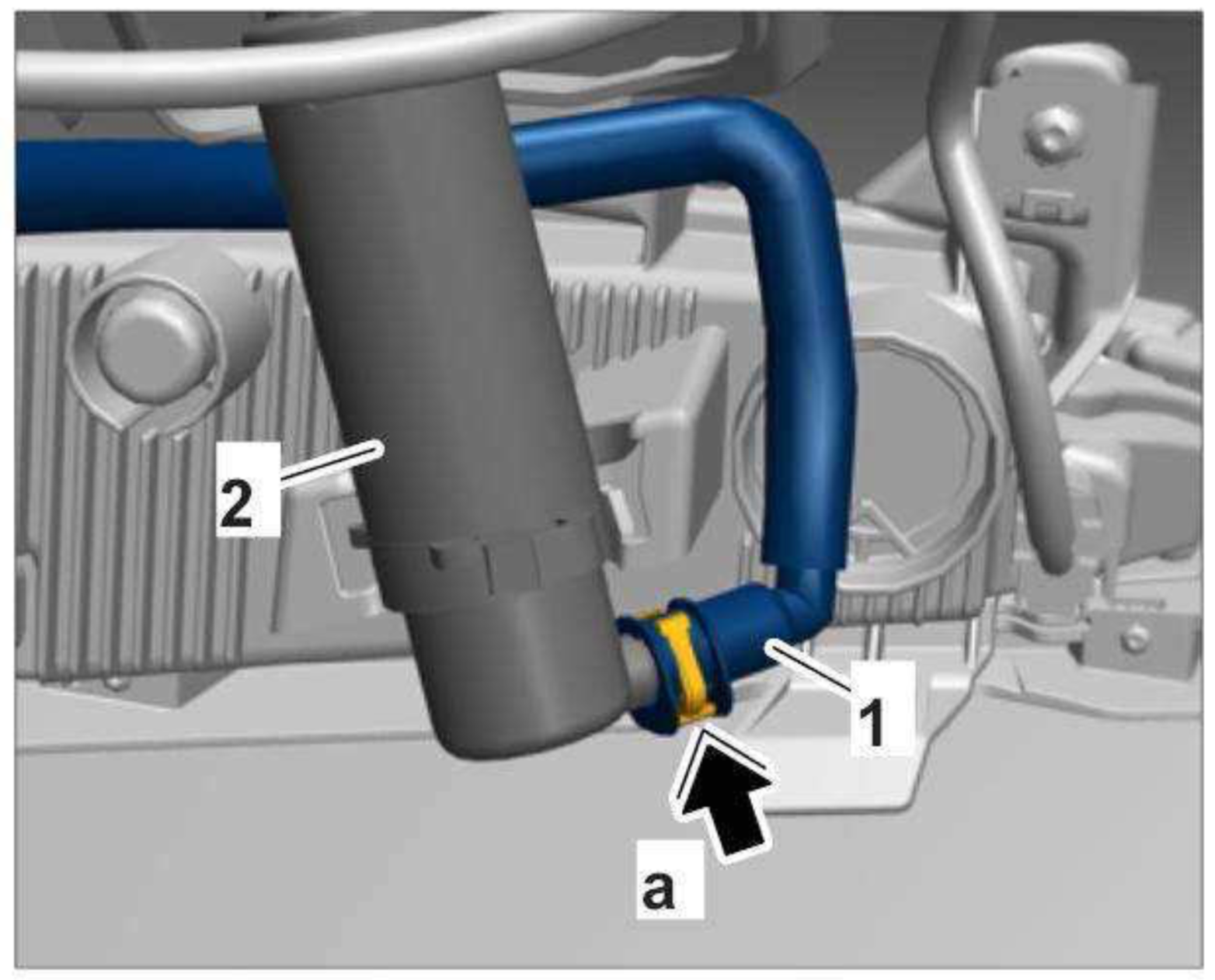 2

1

a