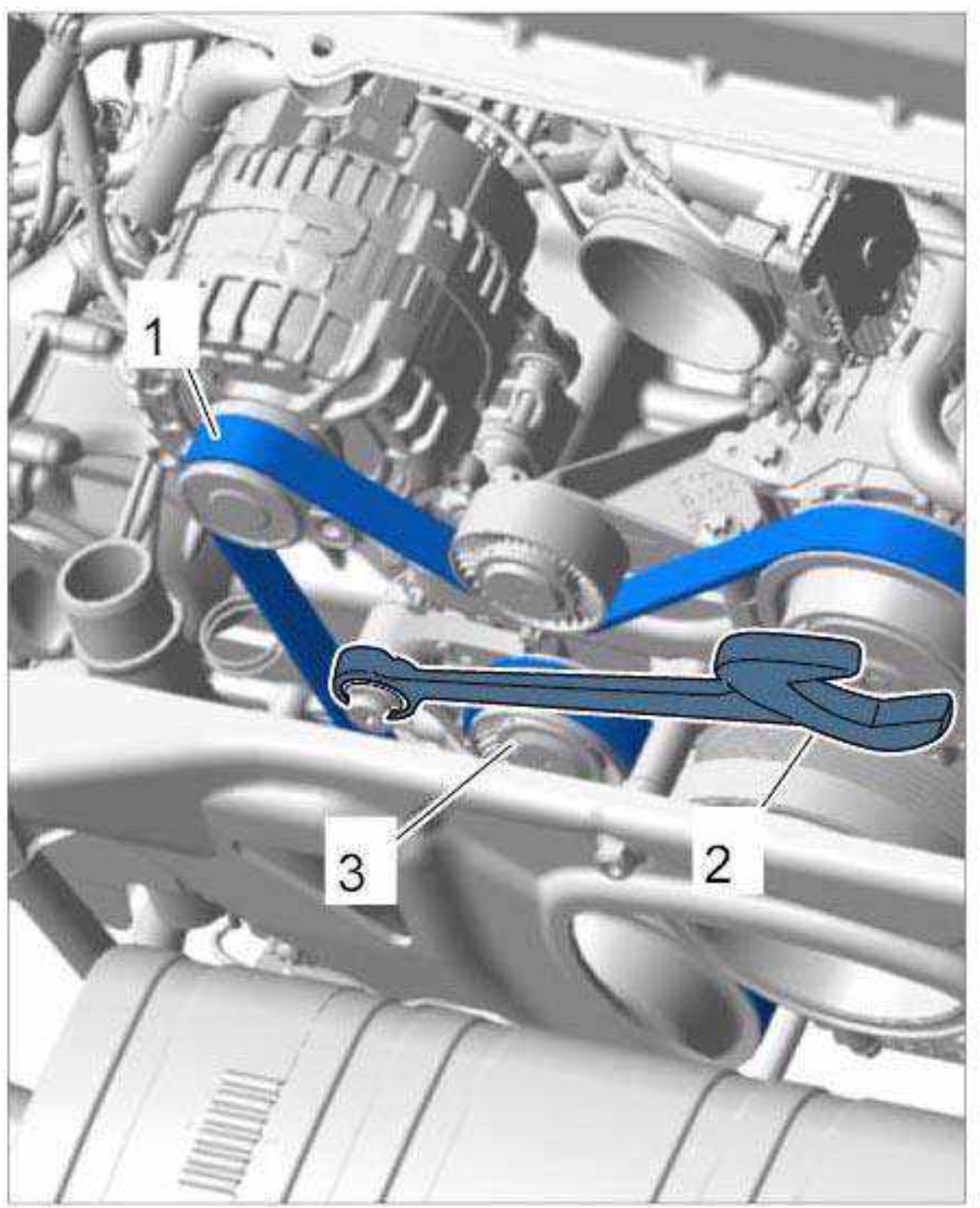 1

3

2