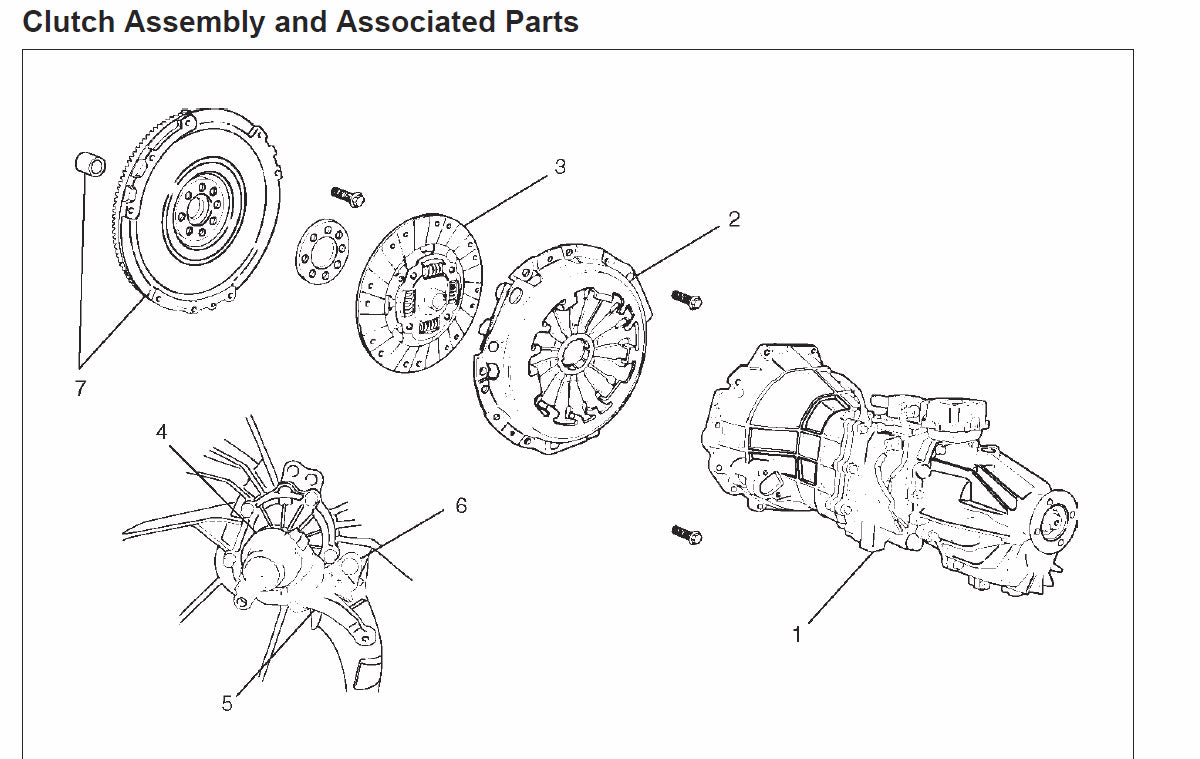 Clutch Assembly and Associated Parts

3
2
7
4
6
1
5