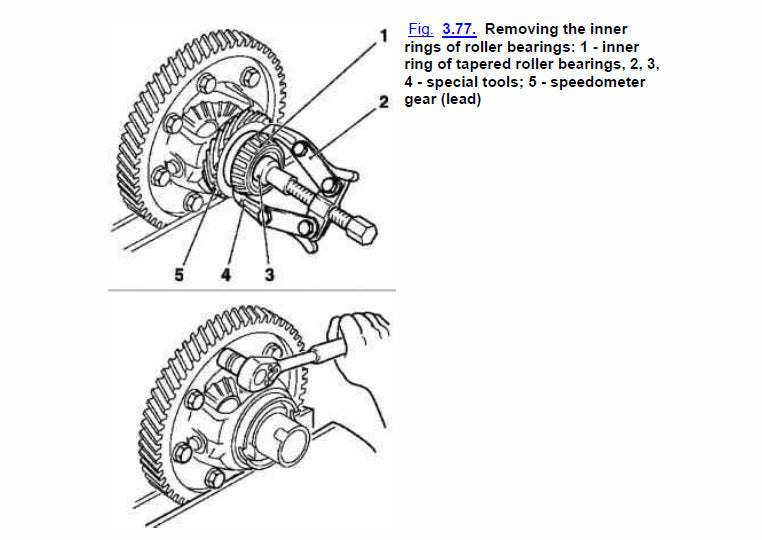 1
2
5 4 3

Fig. 3.77. Removing the inner rings of roller bearings: 1 - inner ring of tapered roller bearings, 2, 3, 4 - special tools; 5 - speedometer gear (lead)