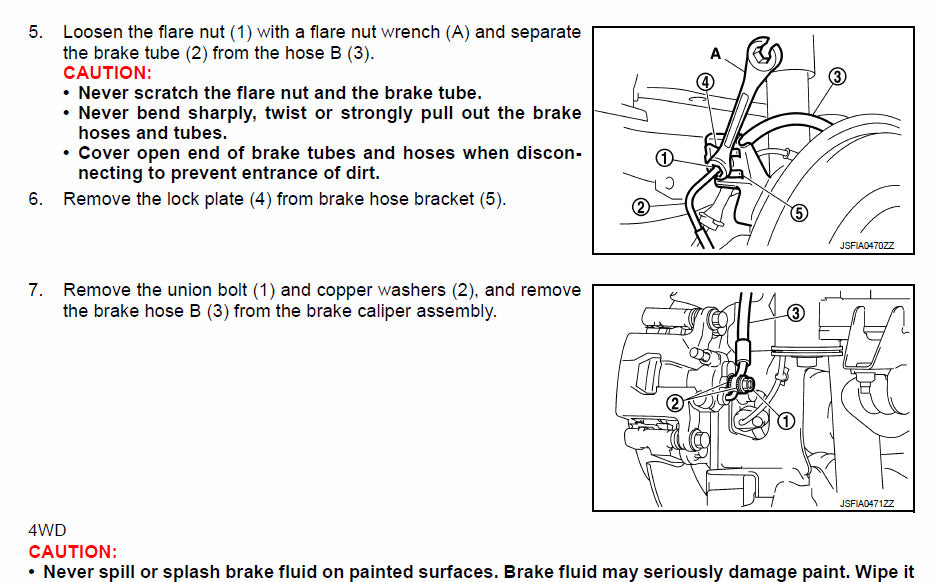 5. Loosen the flare nut (1) with a flare nut wrench (A) and separate the brake tube (2) from the hose B (3).
CAUTION:
• Never scratch the flare nut and the brake tube.
• Never bend sharply, twist or strongly pull out the brake hoses and tubes.
• Cover open end of brake tubes and hoses when disconnecting to prevent entrance of dirt.
6. Remove the lock plate (4) from brake hose bracket (5).

A
4
3
1
2
5
JSFIA0470ZZ

7. Remove the union bolt (1) and copper washers (2), and remove the brake hose B (3) from the brake caliper assembly.

3
2
1
JSFIA0471ZZ

4WD
CAUTION:
• Never spill or splash brake fluid on painted surfaces. Brake fluid may seriously damage paint. Wipe it