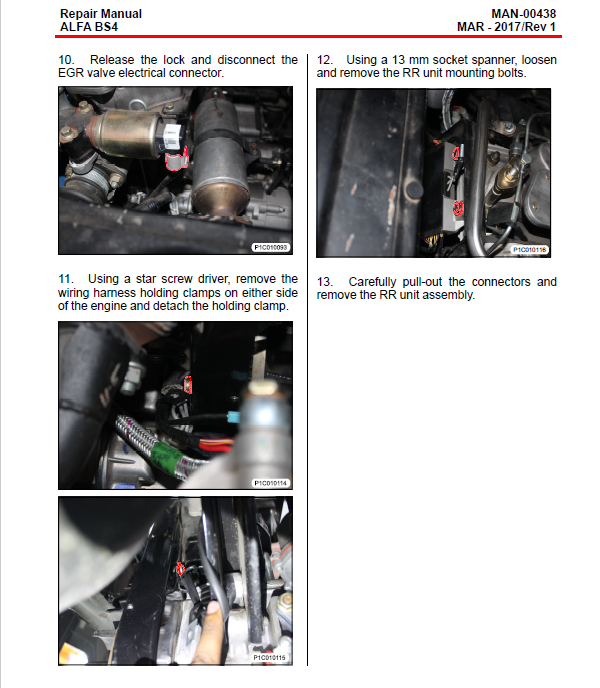 Repair Manual
ALFA BS4

MAN-00438
MAR - 2017/Rev 1

10. Release the lock and disconnect the EGR valve electrical connector.

P1C010093

11. Using a star screw driver, remove the wiring harness holding clamps on either side of the engine and detach the holding clamp.

P1C010114

P1C010115

12. Using a 13 mm socket spanner, loosen and remove the RR unit mounting bolts.

P1C010116

13. Carefully pull-out the connectors and remove the RR unit assembly.