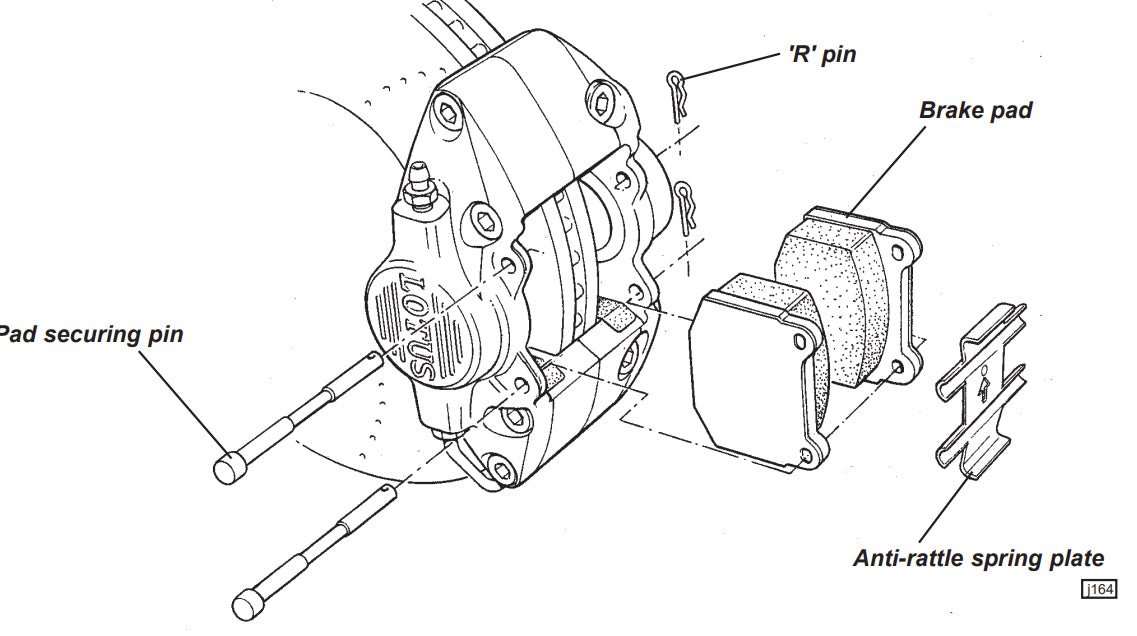 'R' pin

Brake pad

Pad securing pin

LOTUS

Anti-rattle spring plate

j164