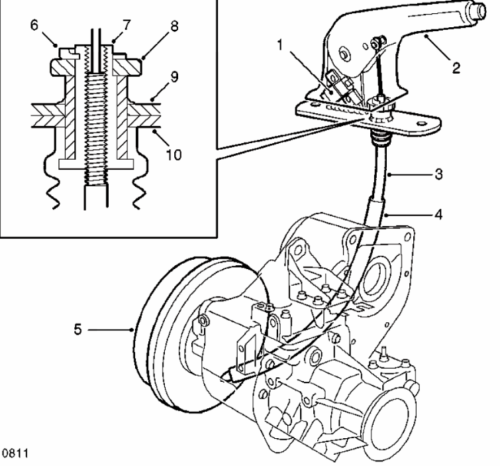 6
7
8
9
10
1
2
3
4
5
0811