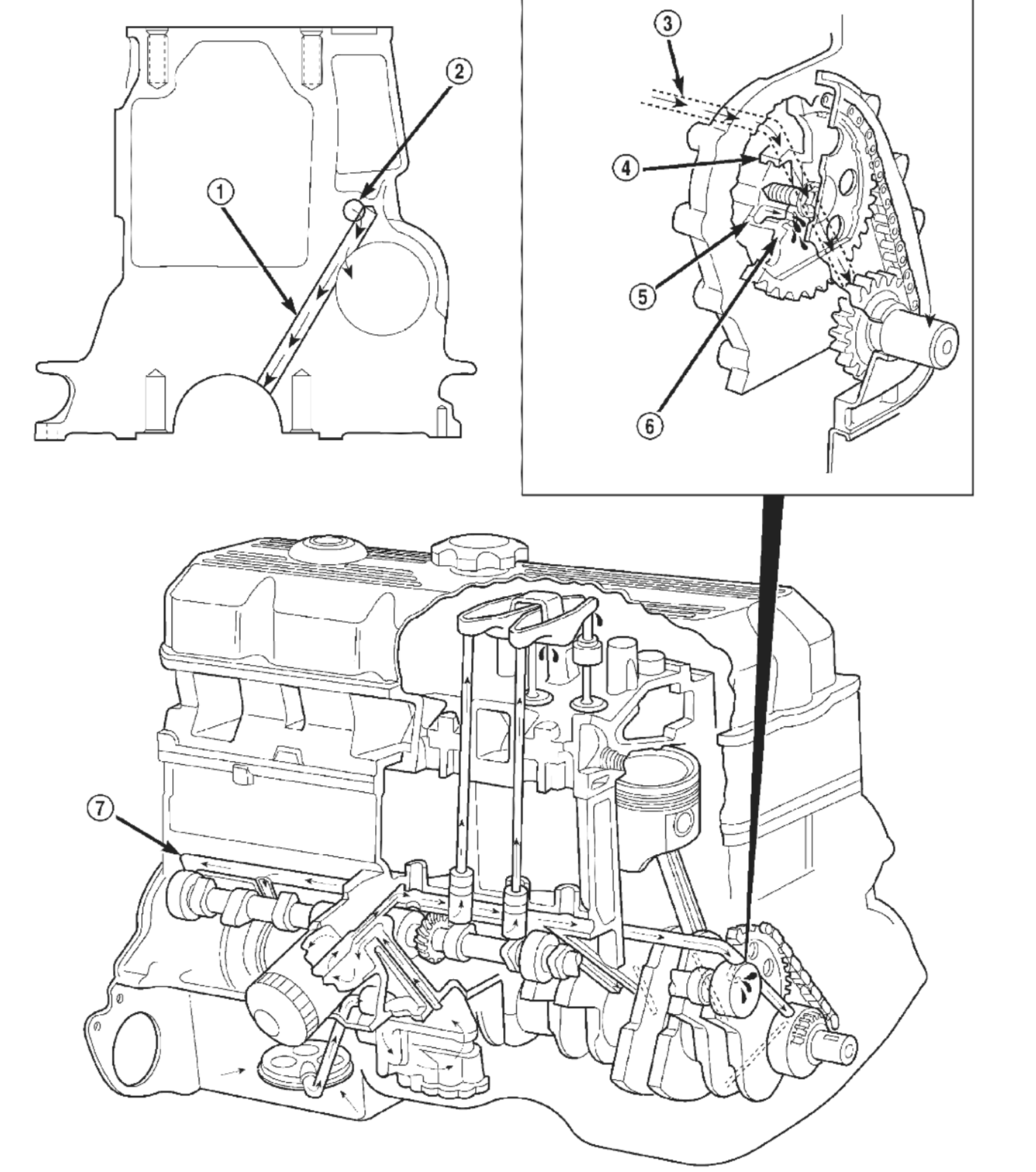 1
2
3
4
5
6
7