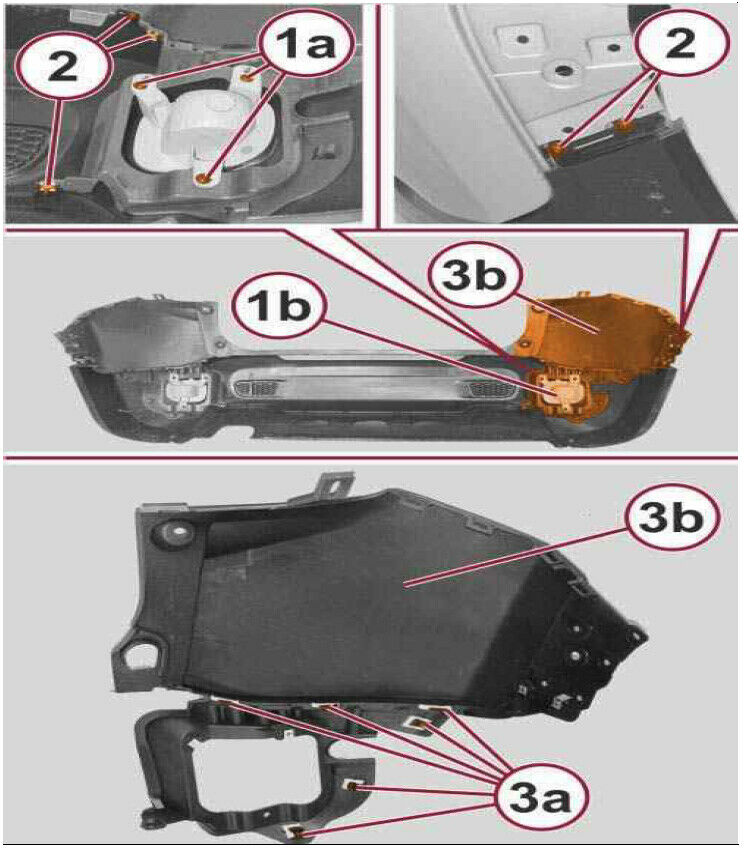 2
1a
2
3b
1b
3b
3a