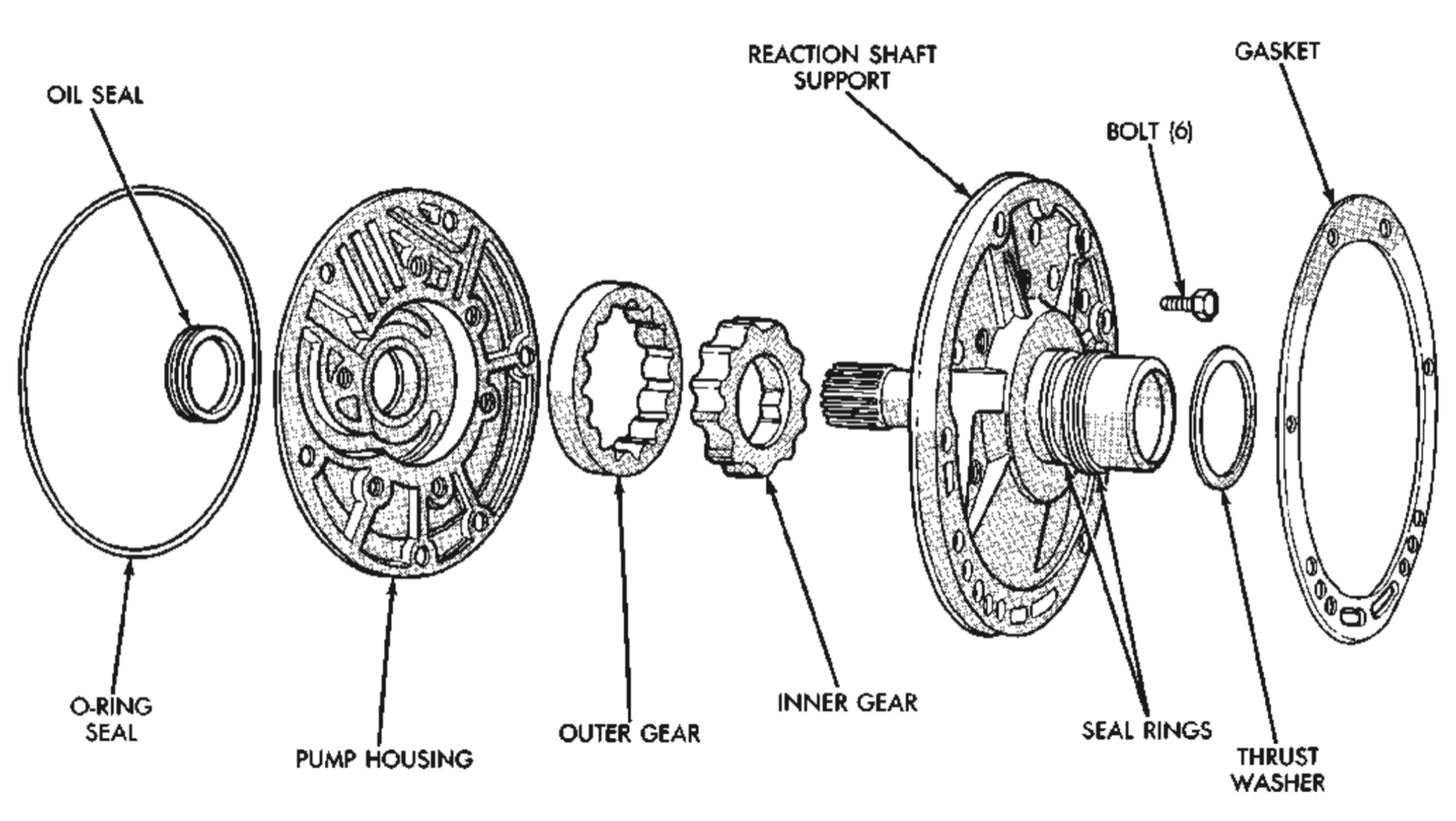 OIL SEAL

REACTION SHAFT SUPPORT

GASKET

BOLT (6)

O-RING SEAL

PUMP HOUSING

OUTER GEAR

INNER GEAR

SEAL RINGS

THRUST WASHER