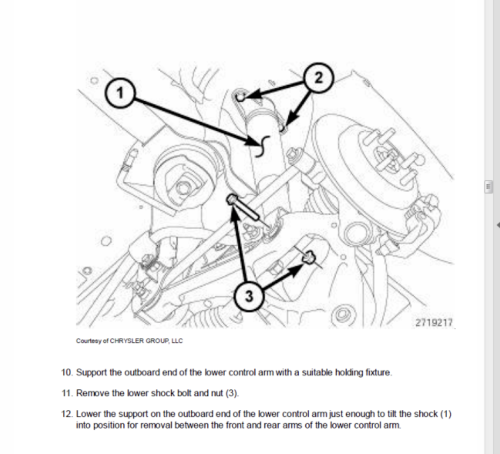 1

2

3

2719217

Courtesy of CHRYSLER GROUP, LLC

10. Support the outboard end of the lower control arm with a suitable holding fixture.

11. Remove the lower shock bolt and nut (3).

12. Lower the support on the outboard end of the lower control arm just enough to tilt the shock (1) into position for removal between the front and rear arms of the lower control arm.