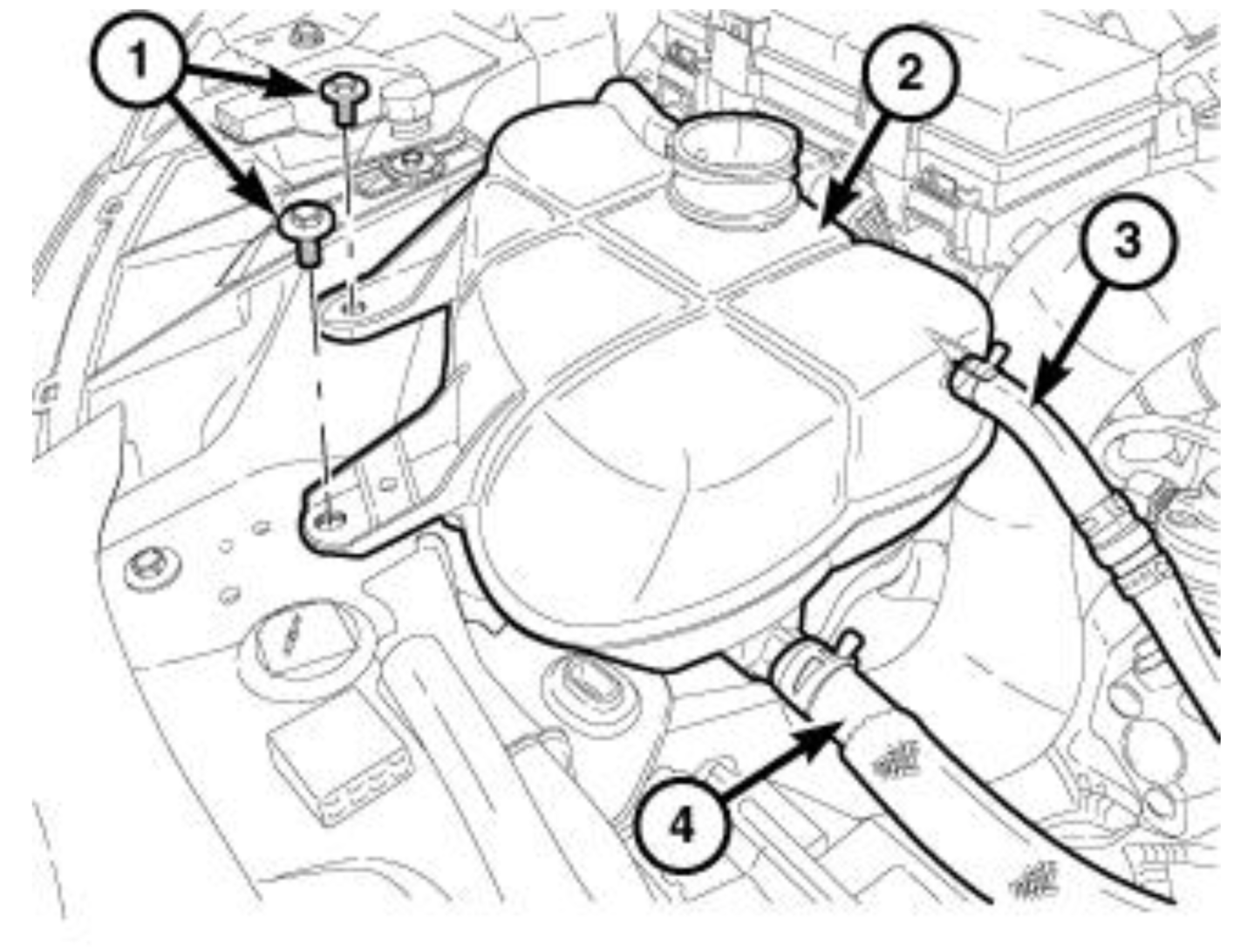 1
2
3
4