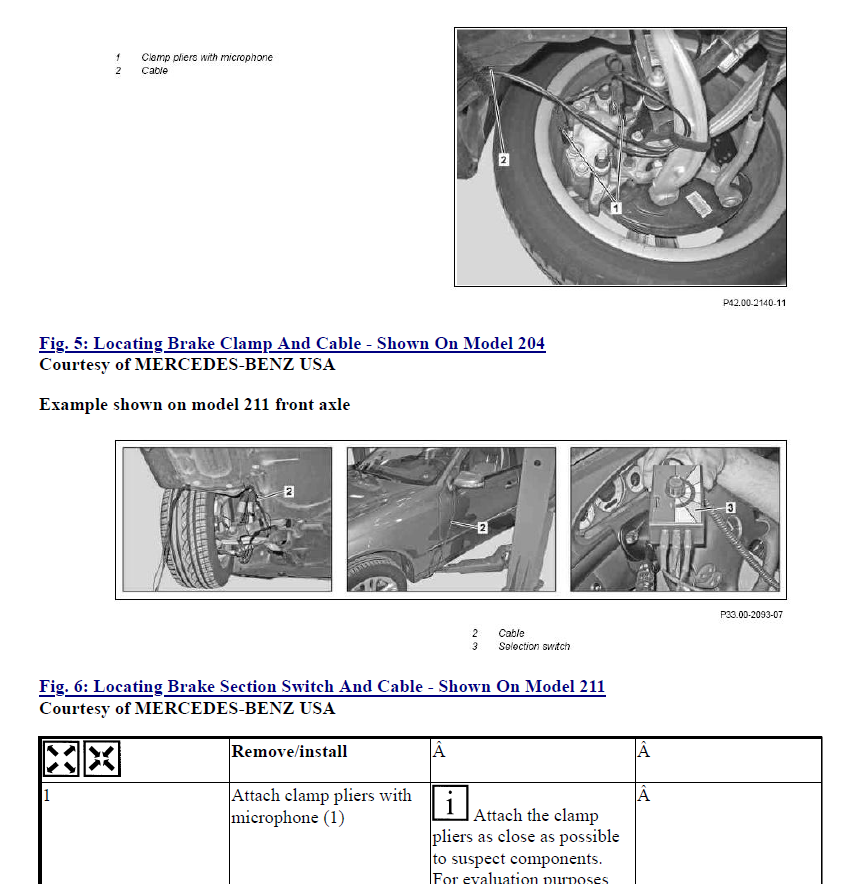 1 Clamp pliers with microphone
2 Cable

2

1

P42.00-2140-11

Fig. 5: Locating Brake Clamp And Cable - Shown On Model 204
Courtesy of MERCEDES-BENZ USA

Example shown on model 211 front axle

2

2

3

P33.00-2093-07

2 Cable
3 Selection switch

Fig. 6: Locating Brake Section Switch And Cable - Shown On Model 211
Courtesy of MERCEDES-BENZ USA

| | Remove/install | Â | Â |
|---|---|---|---|
| 1 | Attach clamp pliers with microphone (1) | i Attach the clamp pliers as close as possible to suspect components. For evaluation purposes | Â |