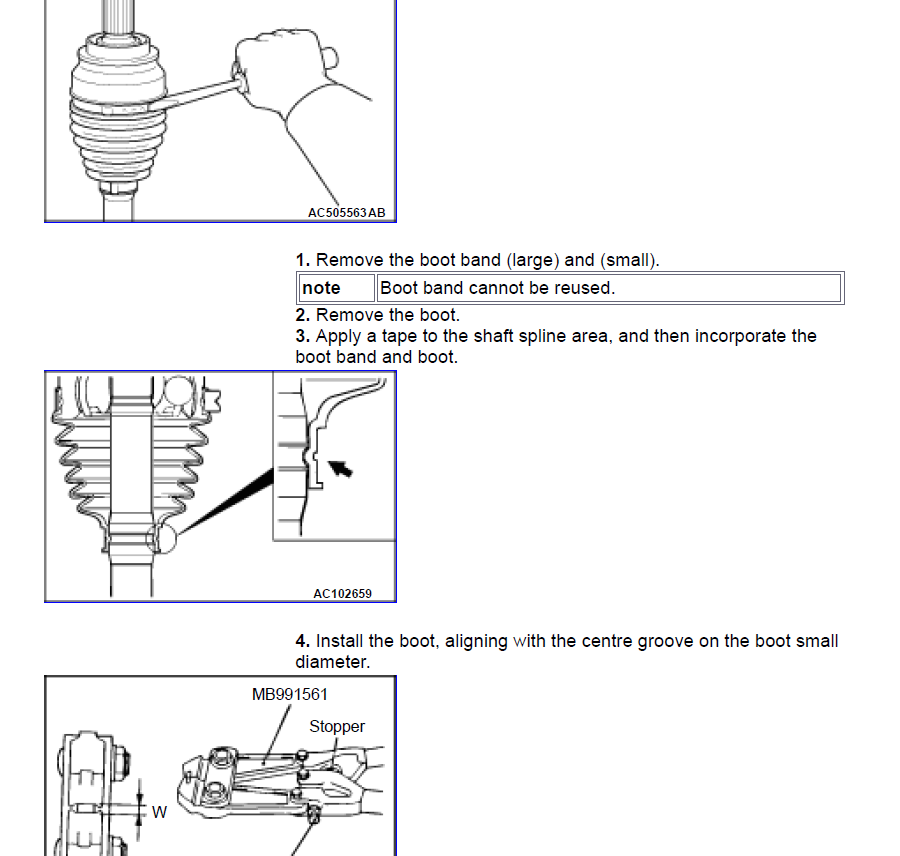 AC505563AB

**1.** Remove the boot band (large) and (small).

| note | Boot band cannot be reused. |
|---|---|

**2.** Remove the boot.
**3.** Apply a tape to the shaft spline area, and then incorporate the boot band and boot.

AC102659

**4.** Install the boot, aligning with the centre groove on the boot small diameter.

MB991561
Stopper
W