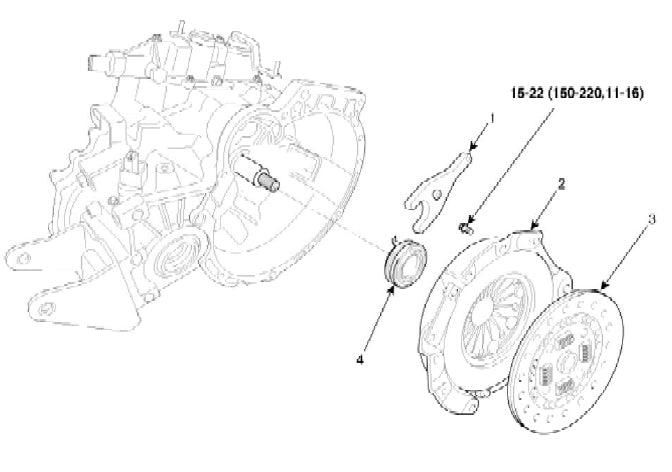 15-22 (150-220,11-16)

1

2

3

4