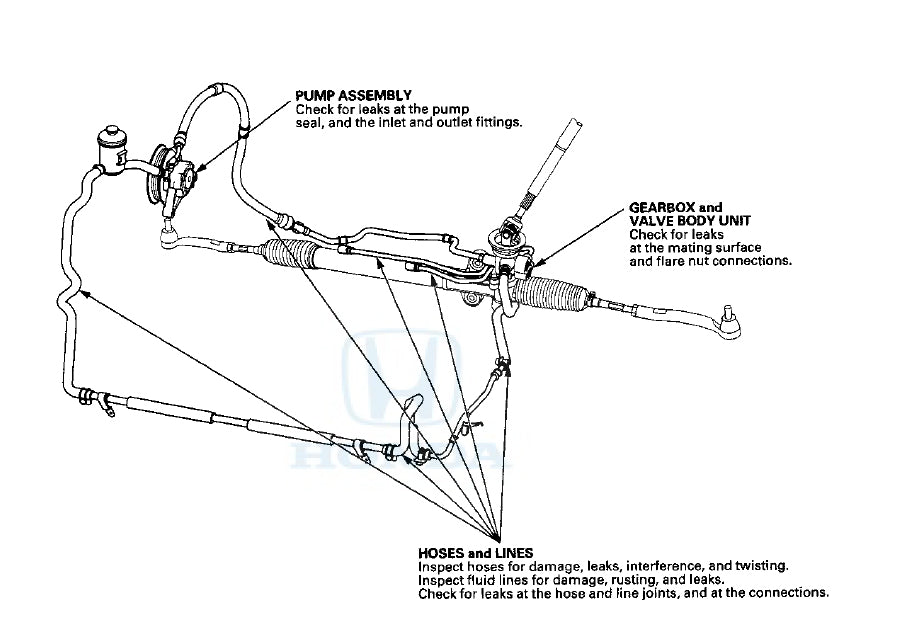 PUMP ASSEMBLY
Check for leaks at the pump seal, and the inlet and outlet fittings.

GEARBOX and
VALVE BODY UNIT
Check for leaks at the mating surface and flare nut connections.

HONDA

HOSES and LINES
Inspect hoses for damage, leaks, interference, and twisting.
Inspect fluid lines for damage, rusting, and leaks.
Check for leaks at the hose and line joints, and at the connections.