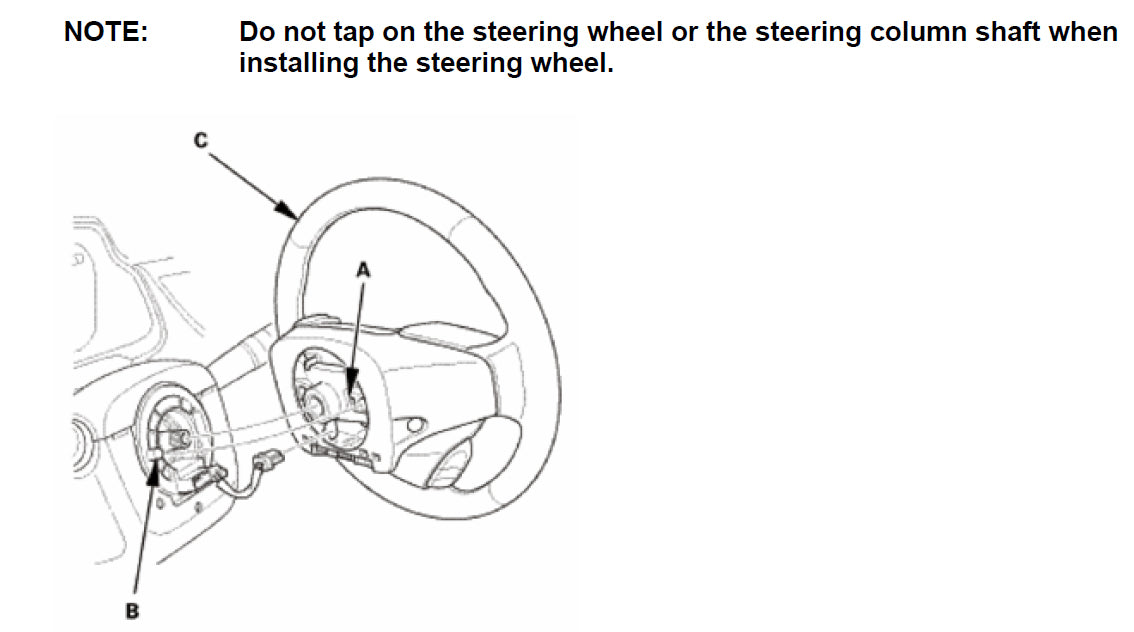 NOTE: Do not tap on the steering wheel or the steering column shaft when installing the steering wheel.

C

A

B