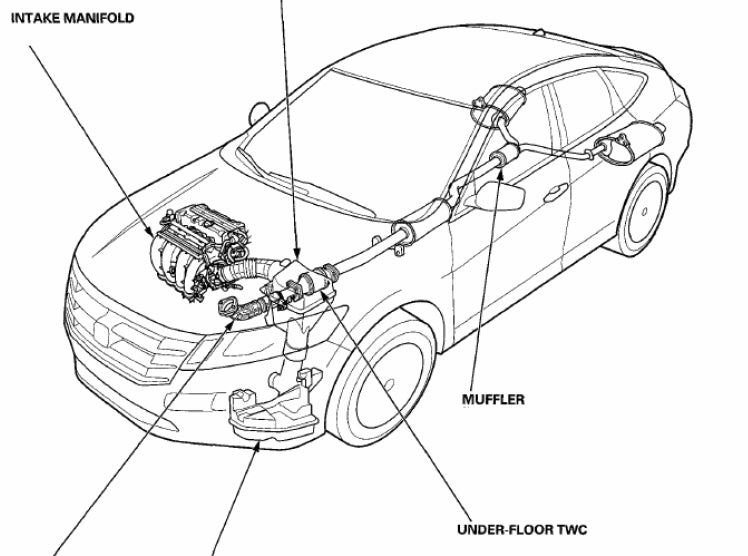 INTAKE MANIFOLD

MUFFLER

UNDER-FLOOR TWC