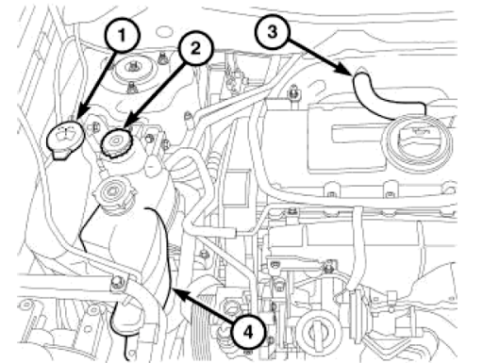 1
2
3
4