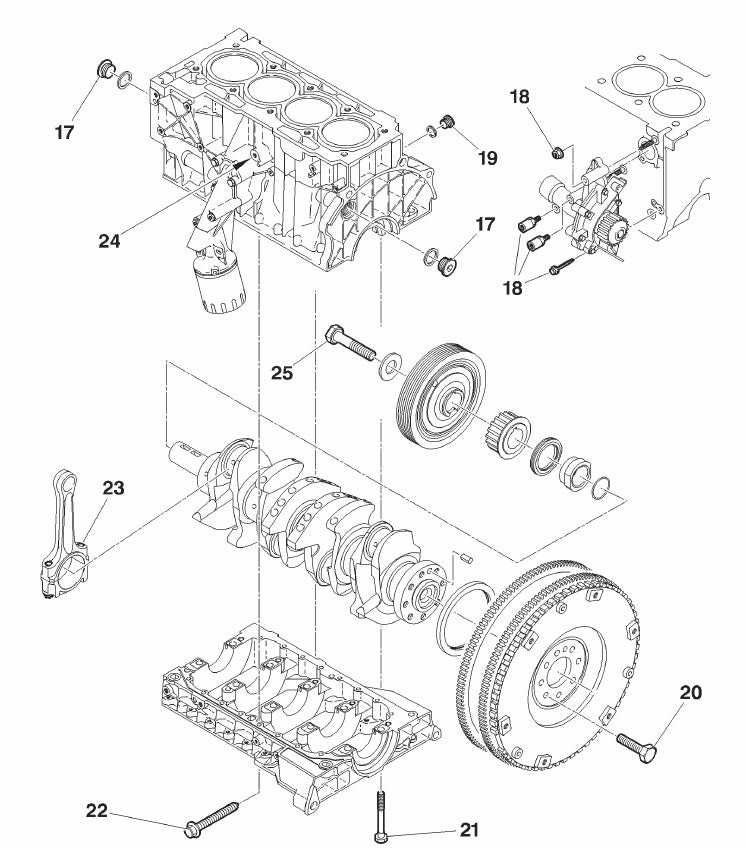 17
18
19
24
17
18
25
23
20
22
21