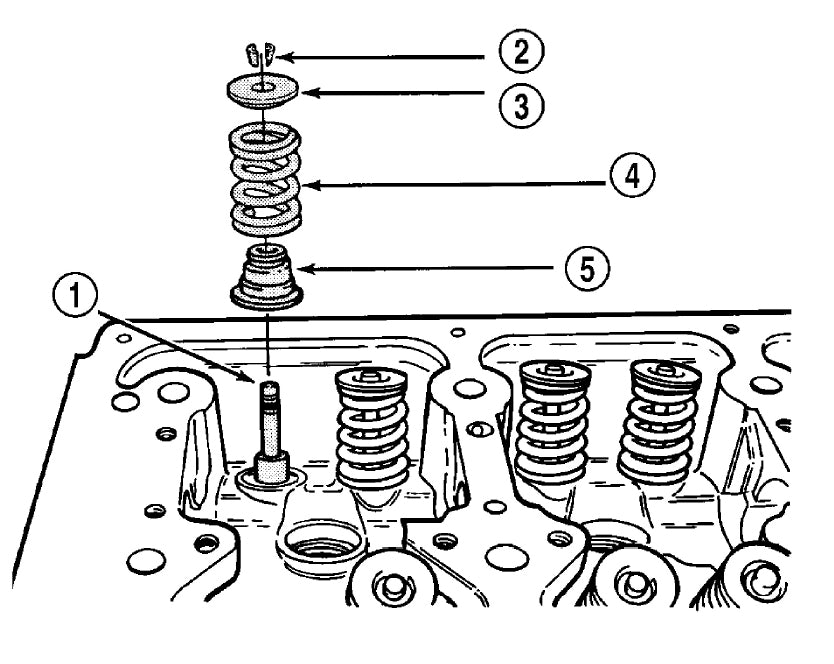 2
3
4
5
1