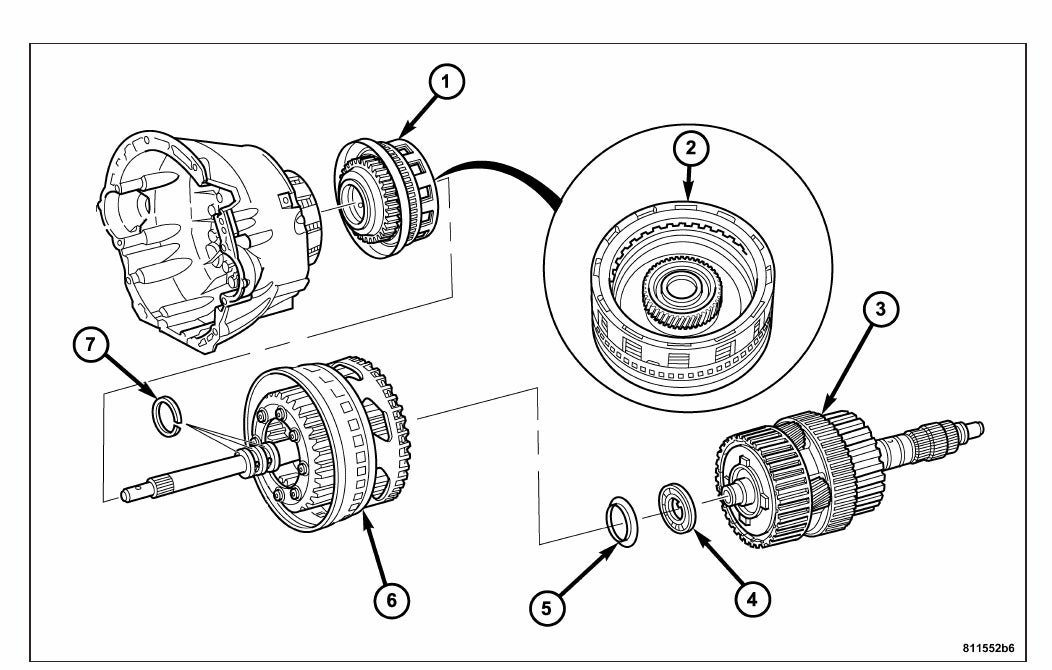 1
2
3
7
6
5
4
811552b6