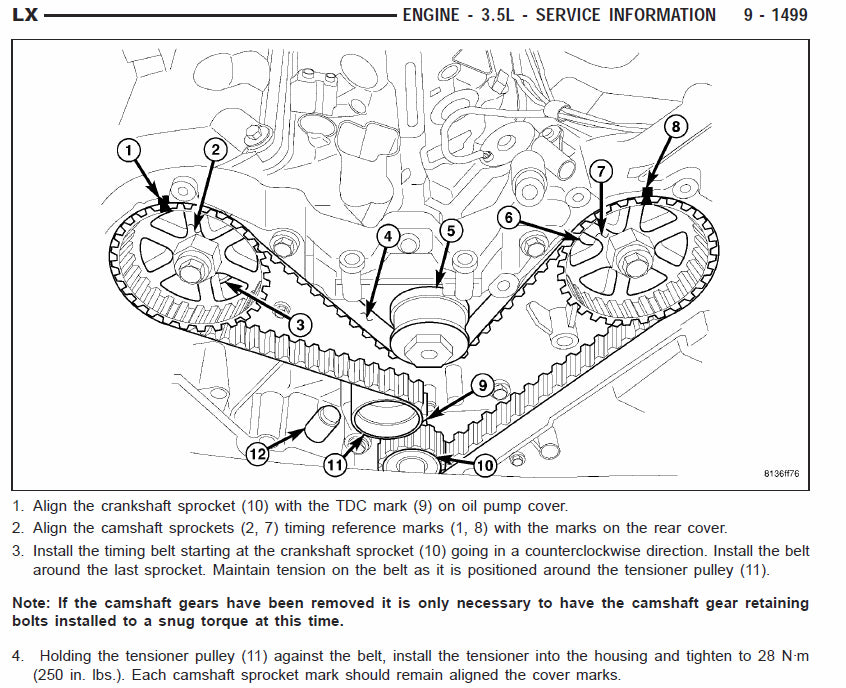 LX ENGINE - 3.5L - SERVICE INFORMATION 9 - 1499

1
2
8
7
6
4
5
3
9
12
11
10
8136ff76

1. Align the crankshaft sprocket (10) with the TDC mark (9) on oil pump cover.
2. Align the camshaft sprockets (2, 7) timing reference marks (1, 8) with the marks on the rear cover.
3. Install the timing belt starting at the crankshaft sprocket (10) going in a counterclockwise direction. Install the belt around the last sprocket. Maintain tension on the belt as it is positioned around the tensioner pulley (11).

Note: If the camshaft gears have been removed it is only necessary to have the camshaft gear retaining bolts installed to a snug torque at this time.

4. Holding the tensioner pulley (11) against the belt, install the tensioner into the housing and tighten to 28 N·m (250 in. lbs.). Each camshaft sprocket mark should remain aligned the cover marks.