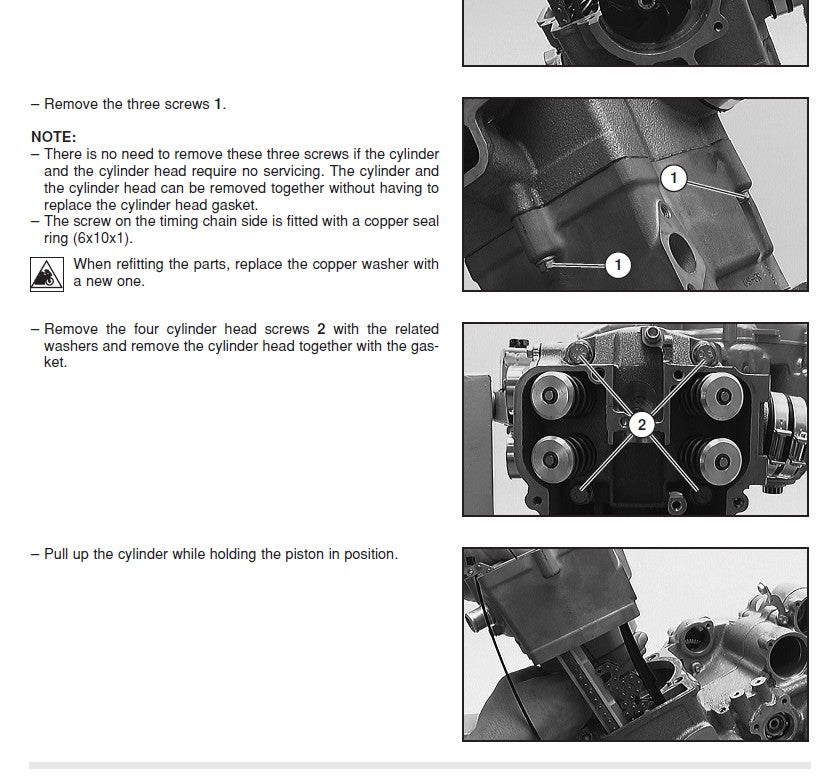 – Remove the three screws 1.

NOTE:
– There is no need to remove these three screws if the cylinder and the cylinder head require no servicing. The cylinder and the cylinder head can be removed together without having to replace the cylinder head gasket.
– The screw on the timing chain side is fitted with a copper seal ring (6x10x1).

When refitting the parts, replace the copper washer with a new one.

1

1

– Remove the four cylinder head screws 2 with the related washers and remove the cylinder head together with the gasket.

2

– Pull up the cylinder while holding the piston in position.