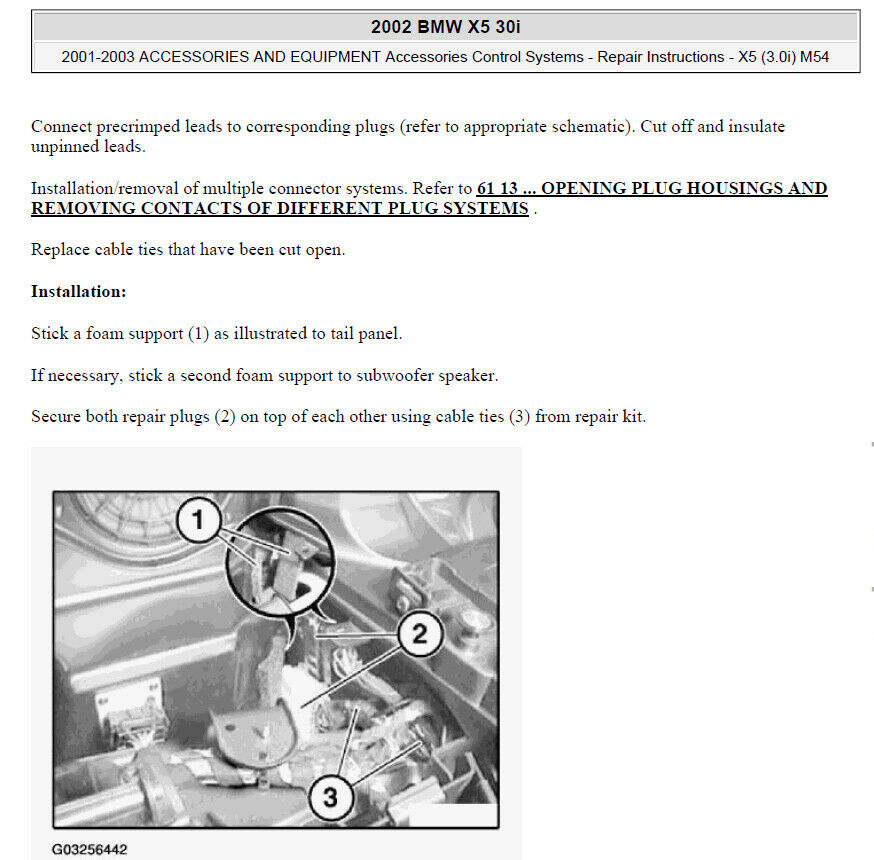 2002 BMW X5 30i

2001-2003 ACCESSORIES AND EQUIPMENT Accessories Control Systems - Repair Instructions - X5 (3.0i) M54

Connect precrimped leads to corresponding plugs (refer to appropriate schematic). Cut off and insulate unpinned leads.

Installation/removal of multiple connector systems. Refer to 61 13 ... OPENING PLUG HOUSINGS AND REMOVING CONTACTS OF DIFFERENT PLUG SYSTEMS .

Replace cable ties that have been cut open.

Installation:

Stick a foam support (1) as illustrated to tail panel.

If necessary, stick a second foam support to subwoofer speaker.

Secure both repair plugs (2) on top of each other using cable ties (3) from repair kit.

1

2

3

G03256442