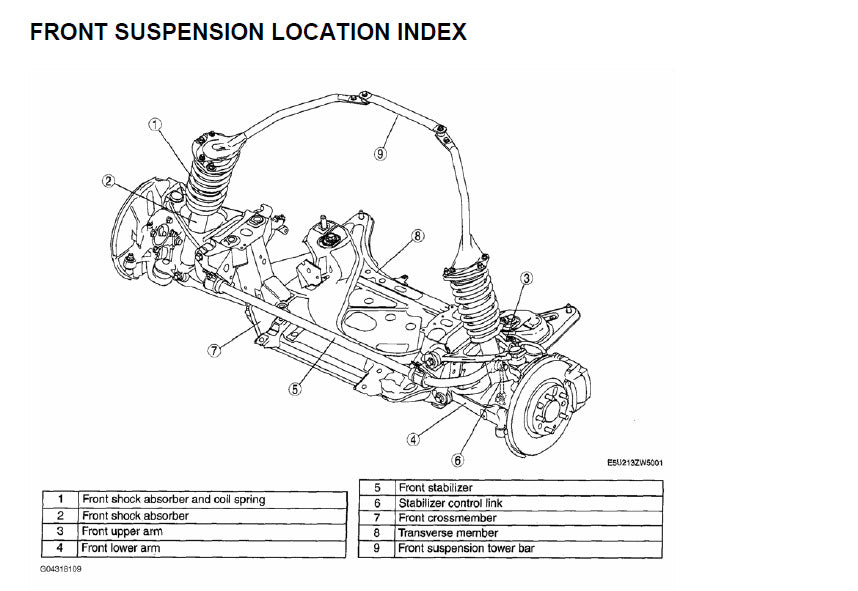 FRONT SUSPENSION LOCATION INDEX

1
2
9
8
3
7
5
4
6

E5U213ZW5001

| 1 | Front shock absorber and coil spring |
|---|---|
| 2 | Front shock absorber |
| 3 | Front upper arm |
| 4 | Front lower arm |

| 5 | Front stabilizer |
|---|---|
| 6 | Stabilizer control link |
| 7 | Front crossmember |
| 8 | Transverse member |
| 9 | Front suspension tower bar |

G04318109