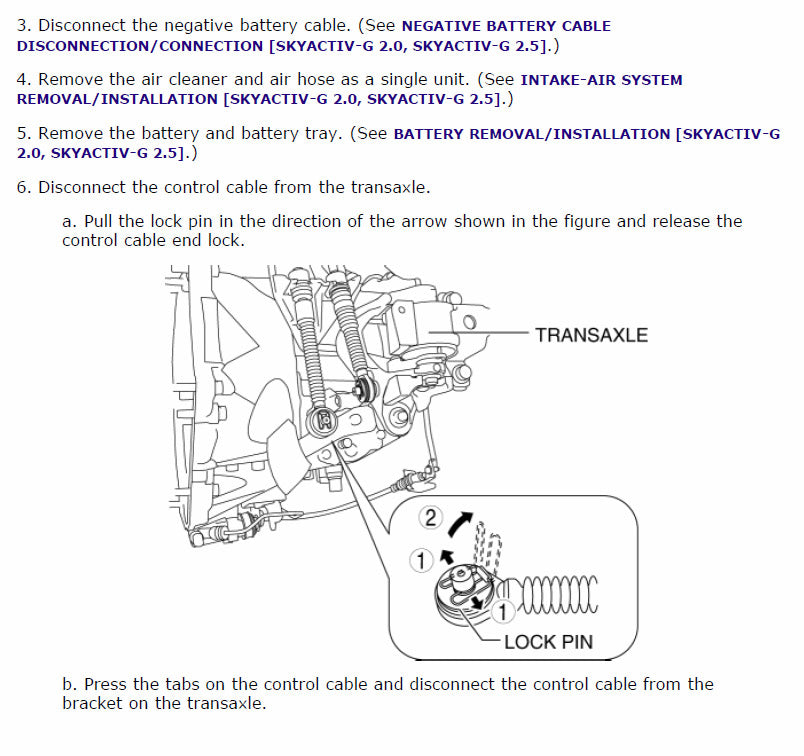 3. Disconnect the negative battery cable. (See NEGATIVE BATTERY CABLE DISCONNECTION/CONNECTION [SKYACTIV-G 2.0, SKYACTIV-G 2.5].)

4. Remove the air cleaner and air hose as a single unit. (See INTAKE-AIR SYSTEM REMOVAL/INSTALLATION [SKYACTIV-G 2.0, SKYACTIV-G 2.5].)

5. Remove the battery and battery tray. (See BATTERY REMOVAL/INSTALLATION [SKYACTIV-G 2.0, SKYACTIV-G 2.5].)

6. Disconnect the control cable from the transaxle.

a. Pull the lock pin in the direction of the arrow shown in the figure and release the control cable end lock.

TRANSAXLE

2

1

1

LOCK PIN

b. Press the tabs on the control cable and disconnect the control cable from the bracket on the transaxle.