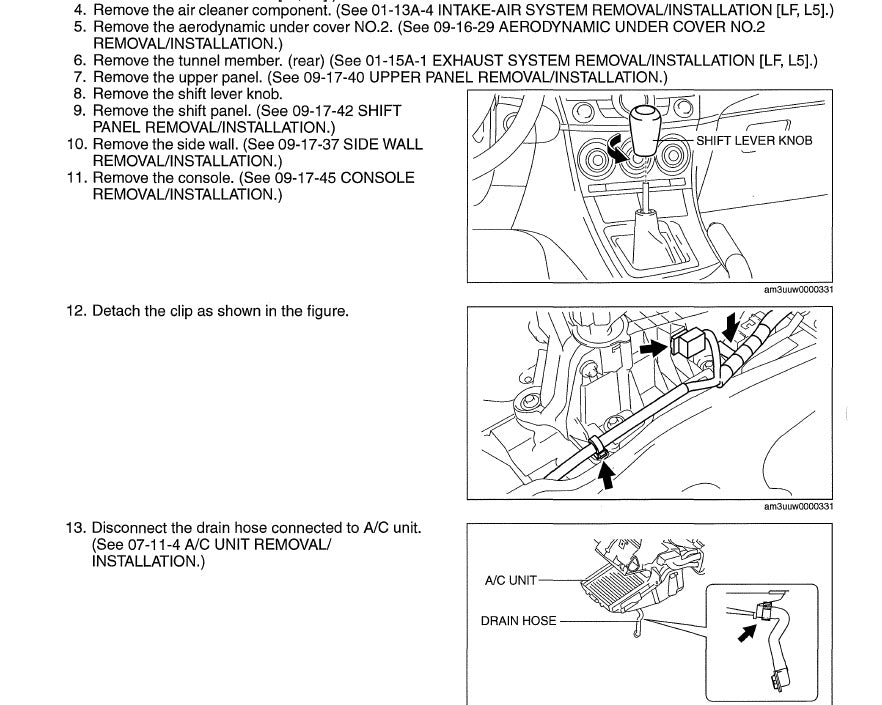 4. Remove the air cleaner component. (See 01-13A-4 INTAKE-AIR SYSTEM REMOVAL/INSTALLATION [LF, L5].)
5. Remove the aerodynamic under cover NO.2. (See 09-16-29 AERODYNAMIC UNDER COVER NO.2 REMOVAL/INSTALLATION.)
6. Remove the tunnel member. (rear) (See 01-15A-1 EXHAUST SYSTEM REMOVAL/INSTALLATION [LF, L5].)
7. Remove the upper panel. (See 09-17-40 UPPER PANEL REMOVAL/INSTALLATION.)
8. Remove the shift lever knob.
9. Remove the shift panel. (See 09-17-42 SHIFT PANEL REMOVAL/INSTALLATION.)
10. Remove the side wall. (See 09-17-37 SIDE WALL REMOVAL/INSTALLATION.)
11. Remove the console. (See 09-17-45 CONSOLE REMOVAL/INSTALLATION.)

SHIFT LEVER KNOB

am3uuw0000331

12. Detach the clip as shown in the figure.

am3uuw0000331

13. Disconnect the drain hose connected to A/C unit. (See 07-11-4 A/C UNIT REMOVAL/ INSTALLATION.)

A/C UNIT
DRAIN HOSE