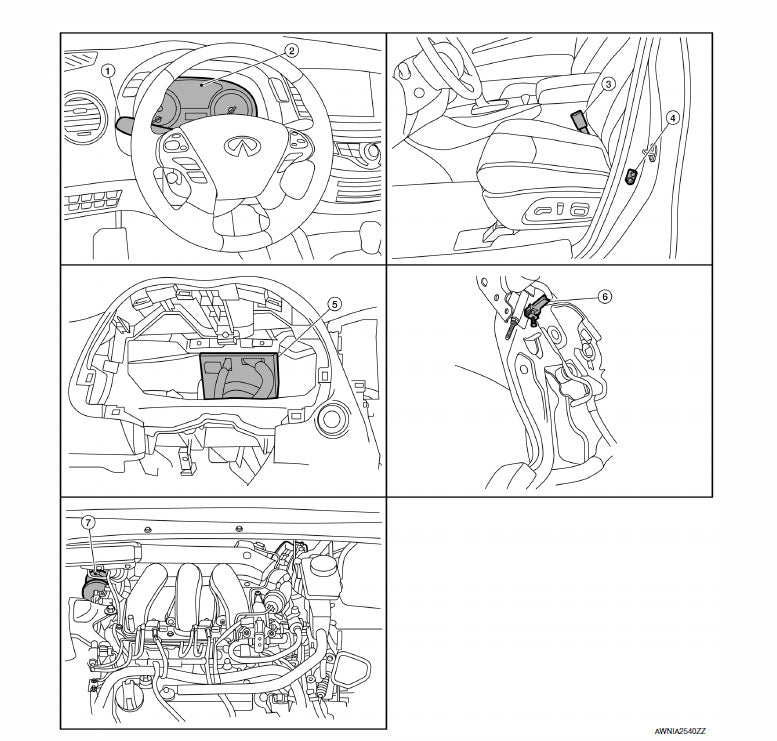 1
2
3
4
5
6
7
AWNIA2540ZZ