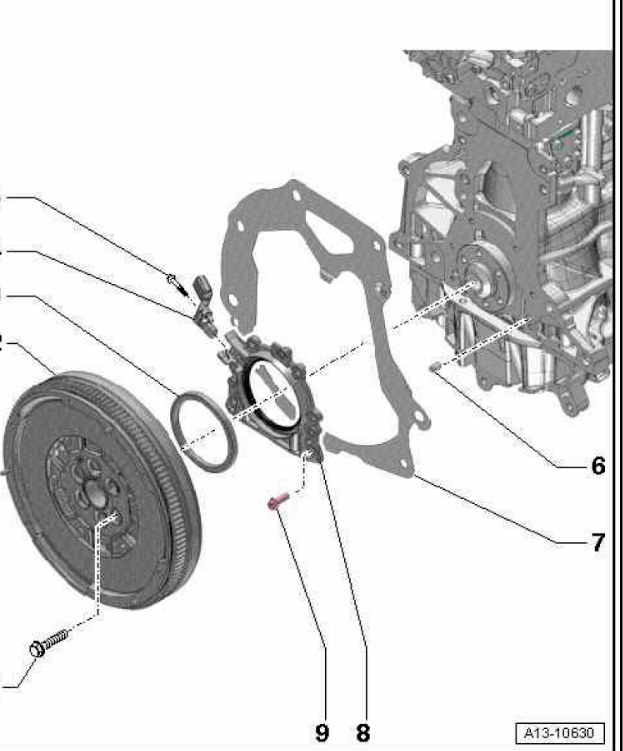 6

7

9 8

A13-10630