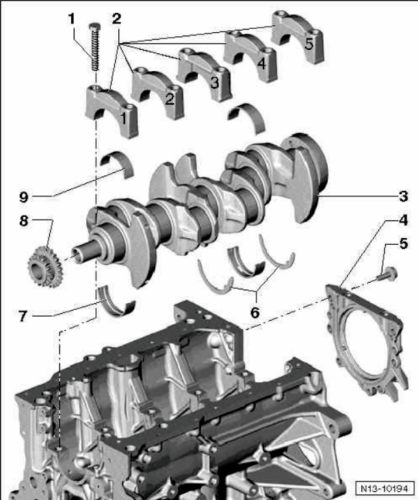 1
2
5
4
3
2
1
9
3
8
4
5
7
6
N13-10194