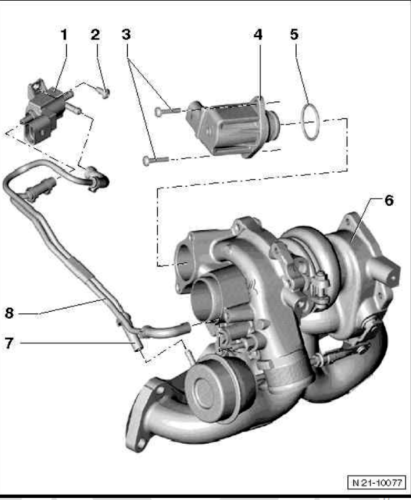 1
2
3
4
5
6
8
7
N 21-10077