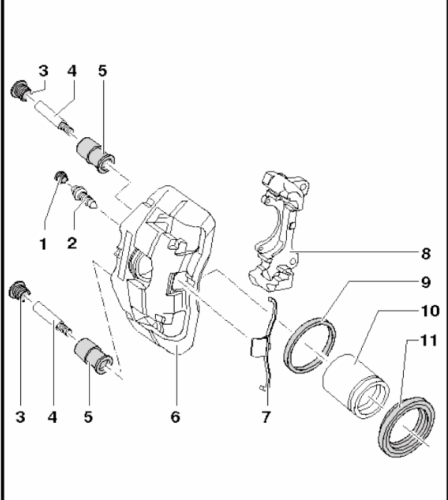 3
4
5
1
2
8
9
10
11
3
4
5
6
7