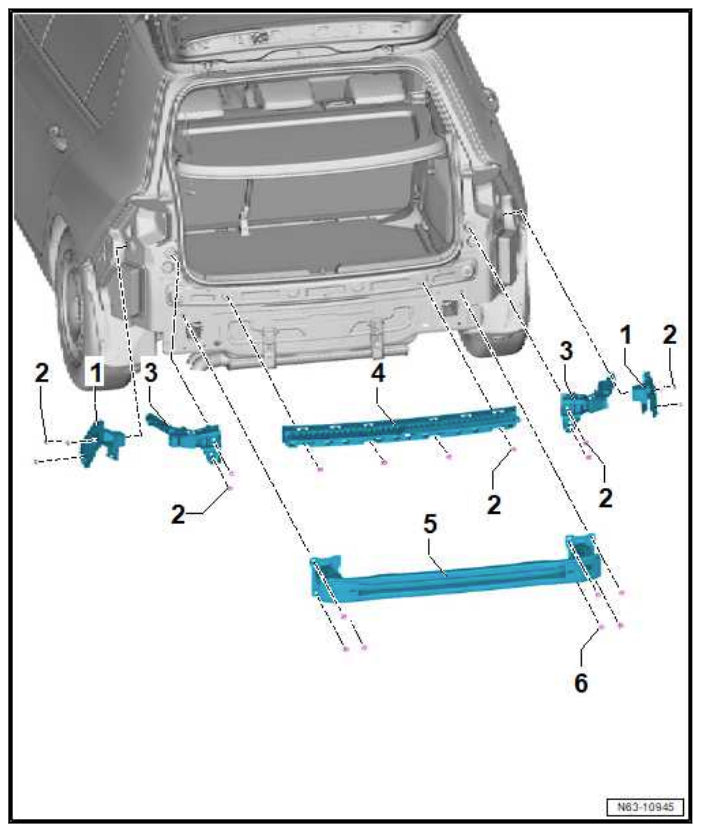 2
1
3
4
3
1
2
2
2
2
5
6
N63-10945