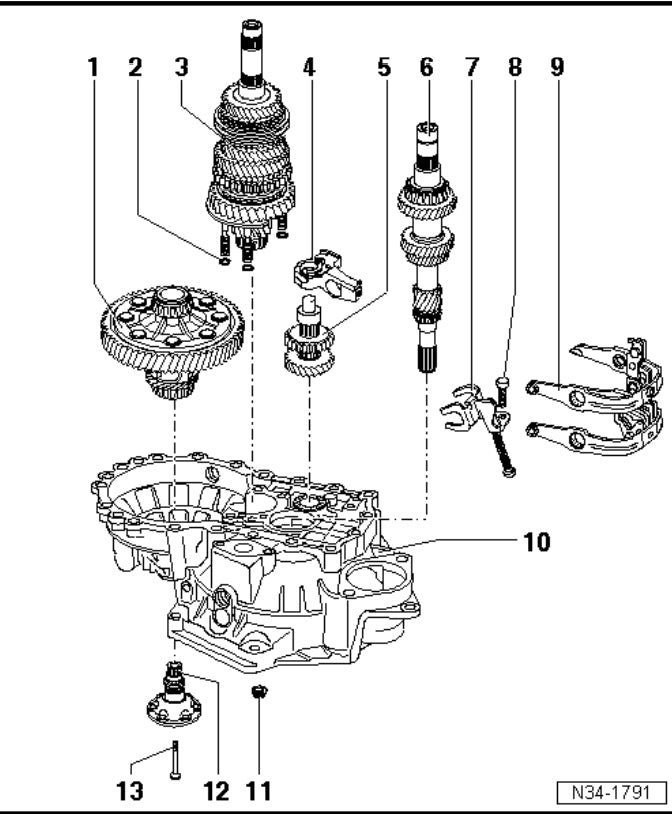 1 2 3 4 5 6 7 8 9

10

13 12 11

N34-1791