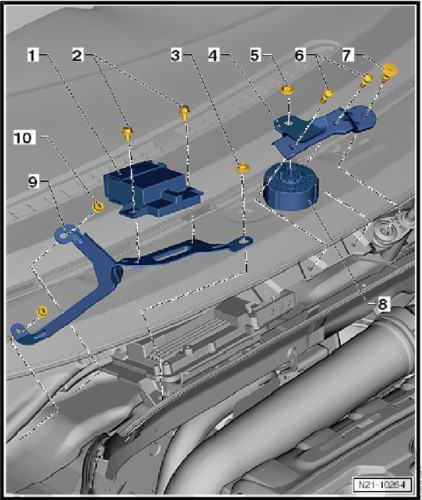 1
2
3
4
5
6
7
10
9
8
N21-10264