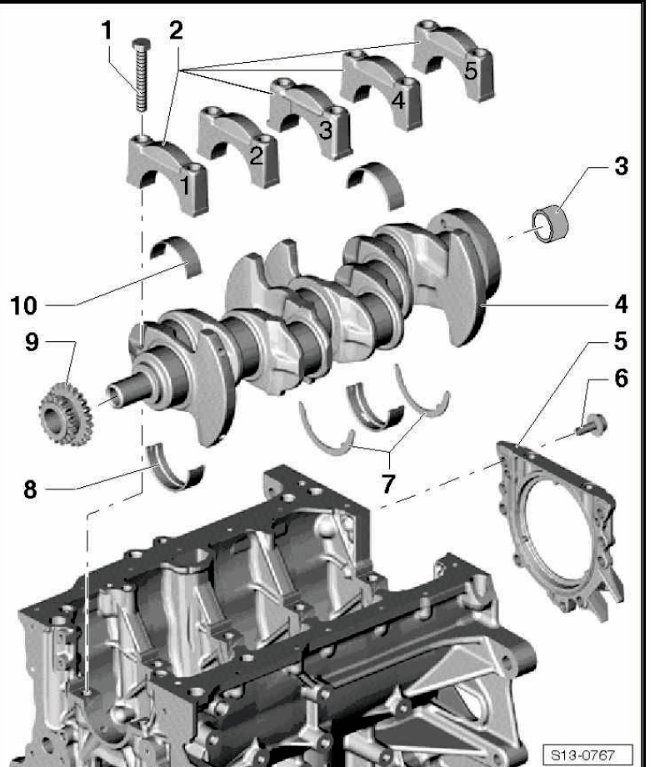 1
2
5
4
3
2
1
3
10
4
9
5
6
7
8
S13-0767