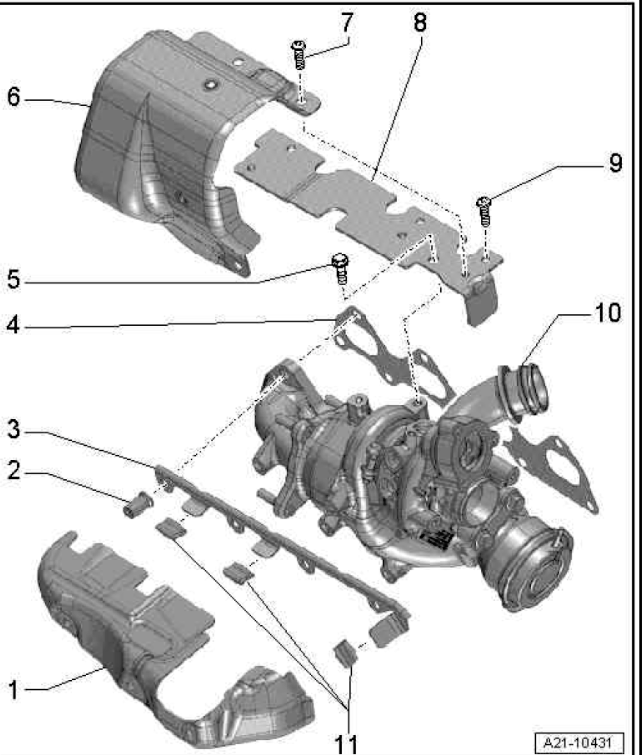 7
8
6
9
5
4
10
3
2
1
11
A21-10431