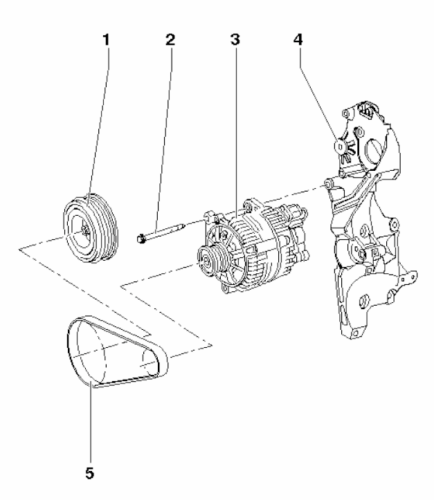 1
2
3
4
5