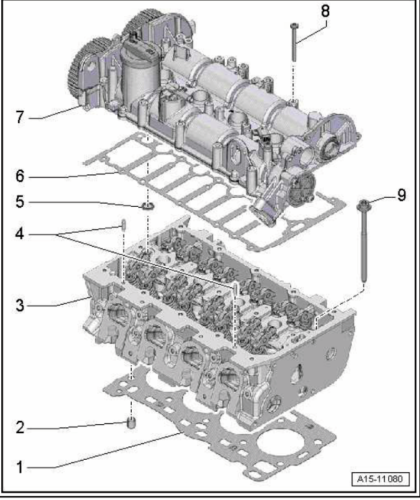 8
7
6
5
9
4
3
2
1
A15-11080