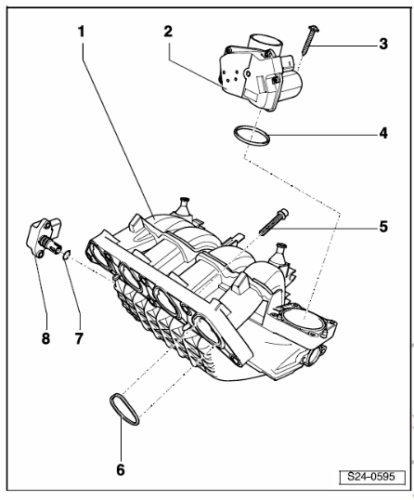 1
2
3
4
5
8
7
6
S24-0595