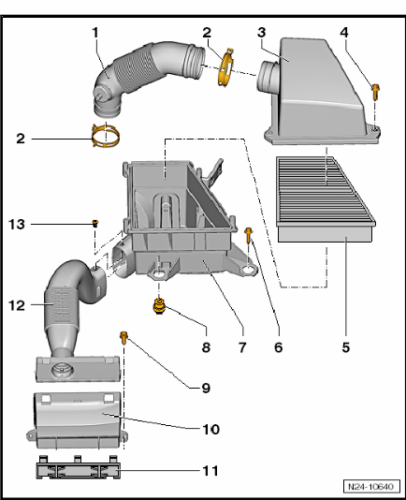 1
2
3
4
2
13
12
8
7
6
5
9
10
11
N24-10640