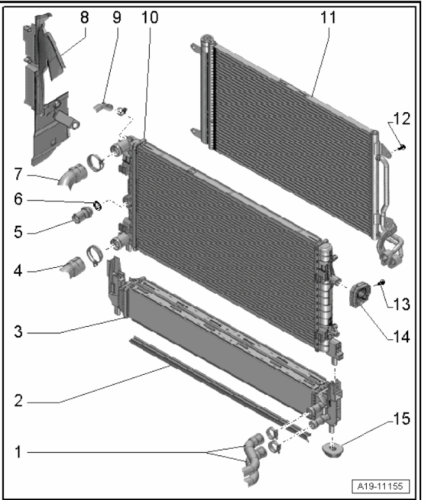 8
9
10
11
12
7
6
5
4
3
2
1
13
14
15
A19-11155