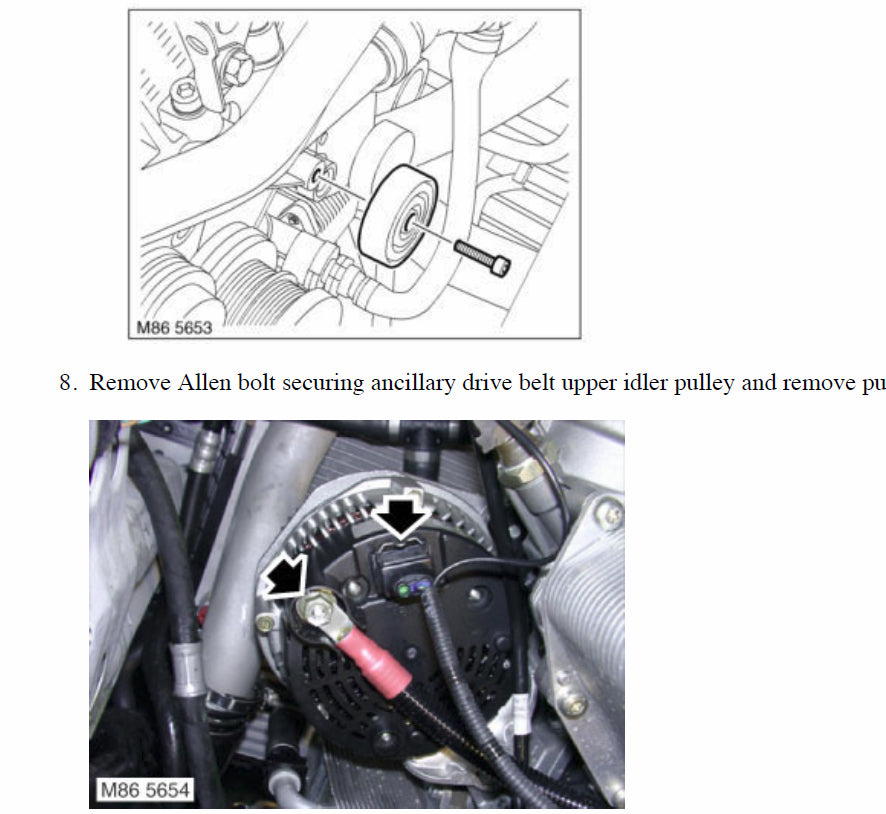 M86 5653

8. Remove Allen bolt securing ancillary drive belt upper idler pulley and remove pu

M86 5654